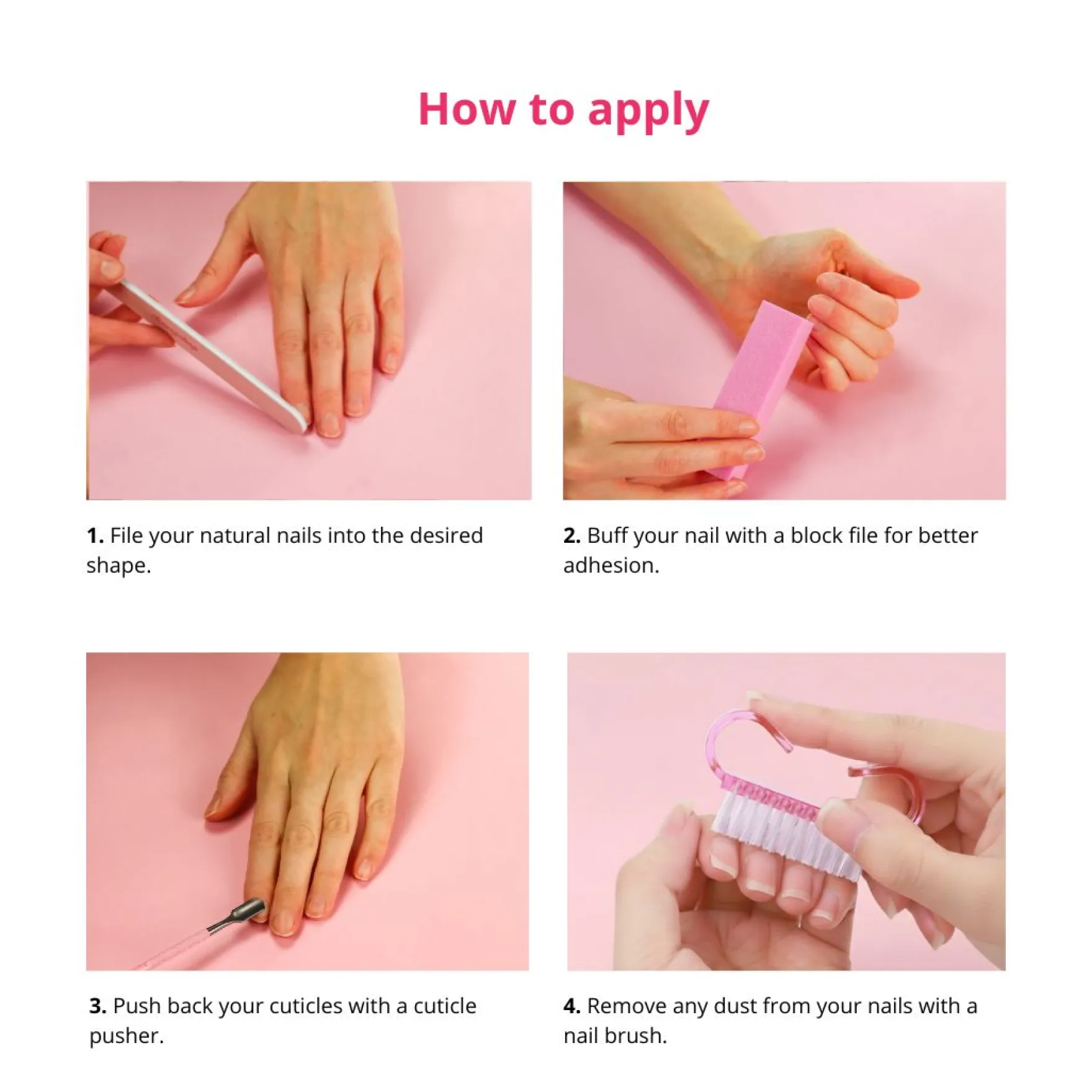 How to apply

1. File your natural nails into the desired shape.

2. Buff your nail with a block file for better adhesion.

3. Push back your cuticles with a cuticle pusher.

4. Remove any dust from your nails with a nail brush.